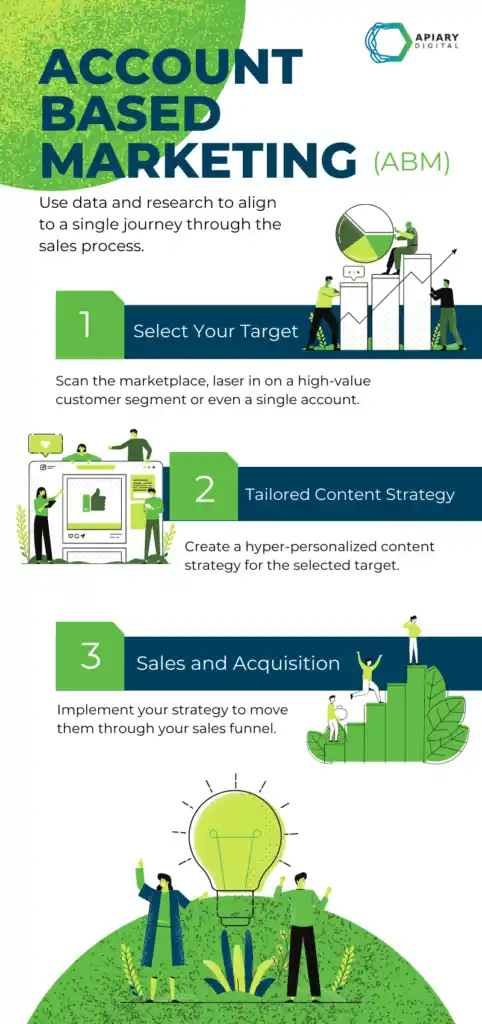 APIARY DIGITAL

ACCOUNT BASED MARKETING (ABM)

Use data and research to align to a single journey through the sales process.

1 Select Your Target

Scan the marketplace, laser in on a high-value customer segment or even a single account.

2 Tailored Content Strategy

Create a hyper-personalized content strategy for the selected target.

3 Sales and Acquisition

Implement your strategy to move them through your sales funnel.